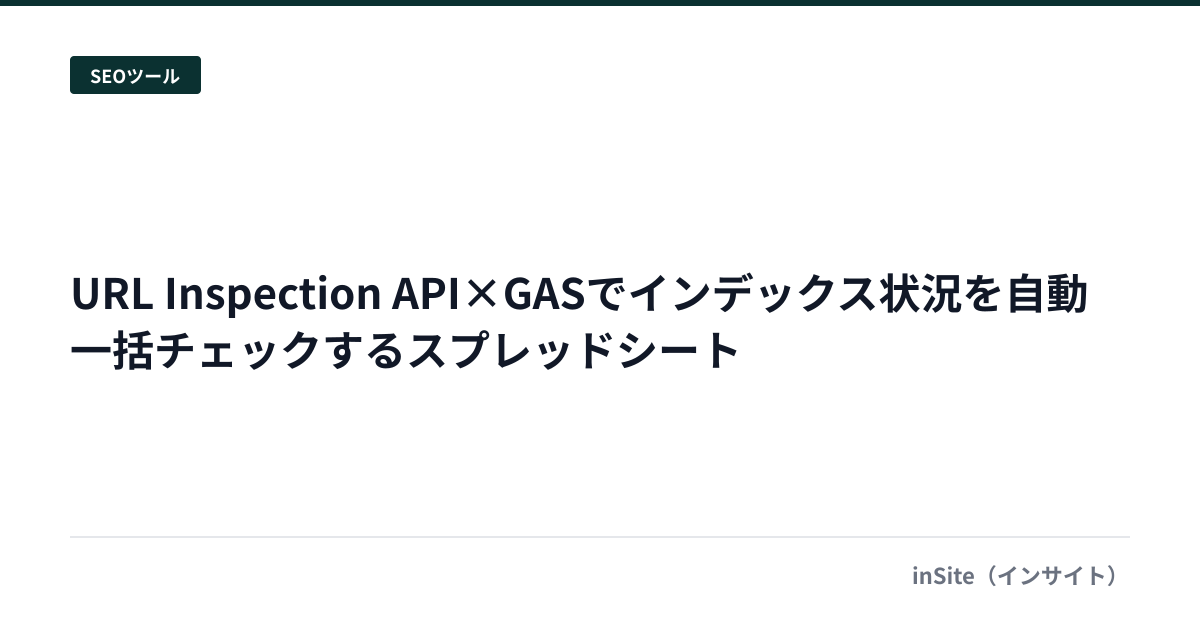 SEOツール

URL Inspection API×GASでインデックス状況を自動一括チェックするスプレッドシート

inSite（インサイト）