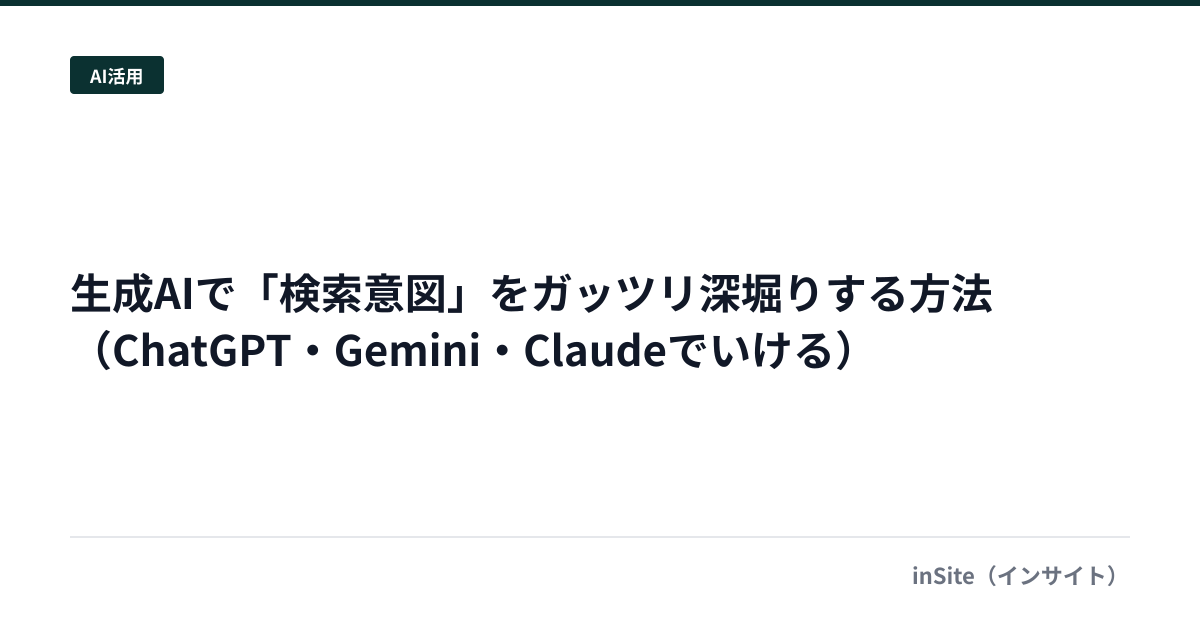 AI活用

生成AIで「検索意図」をガッツリ深堀りする方法（ChatGPT・Gemini・Claudeでいける）

inSite（インサイト）